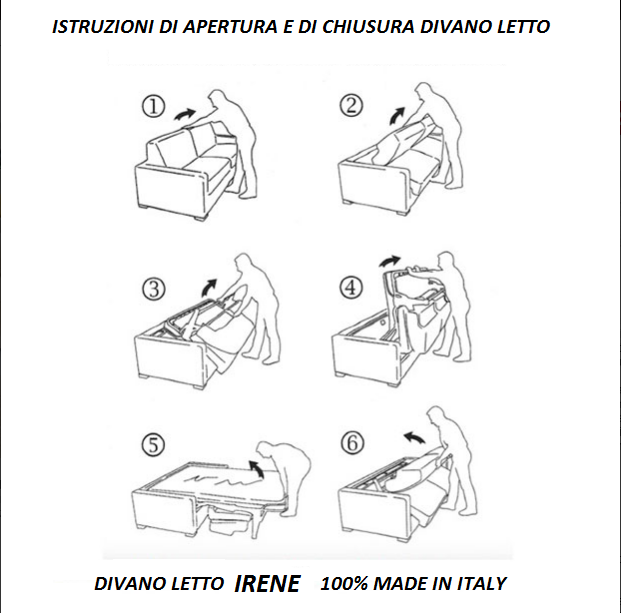 ISTRUZIONI DI APERTURA E DI CHIUSURA DIVANO LETTO

①

②

③

④

⑤

⑥

DIVANO LETTO IRENE 100% MADE IN ITALY