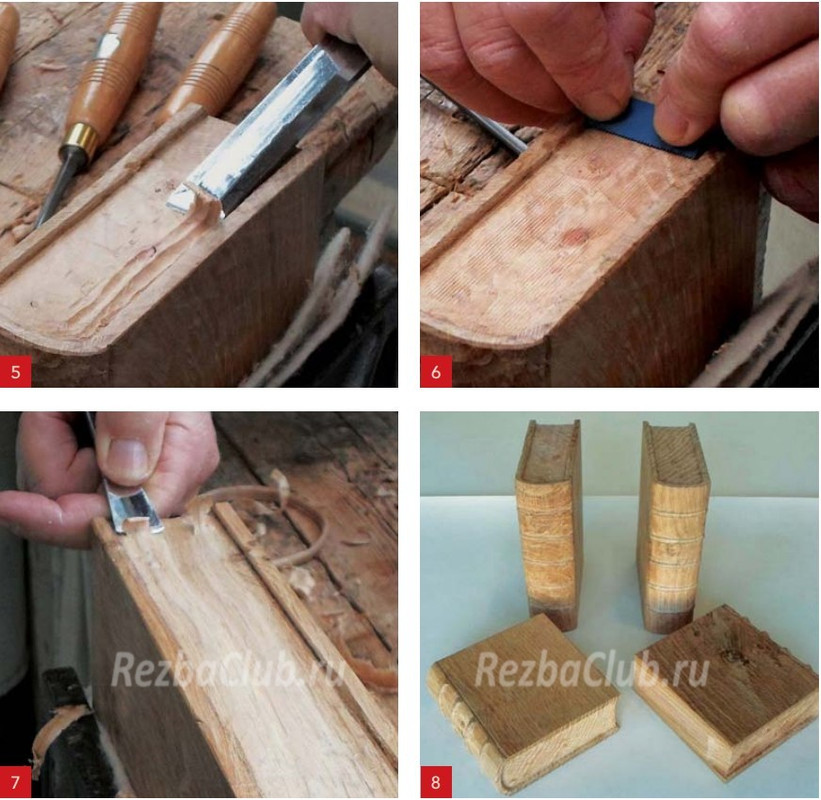 5

6

7

RezbaClub.ru

8

RezbaClub.ru